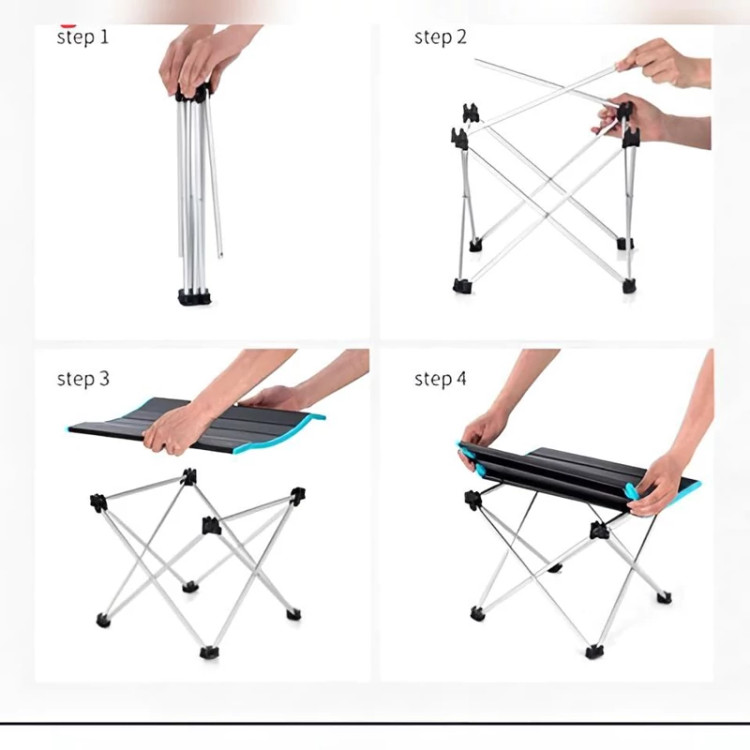 step 1

step 2

step 3

step 4