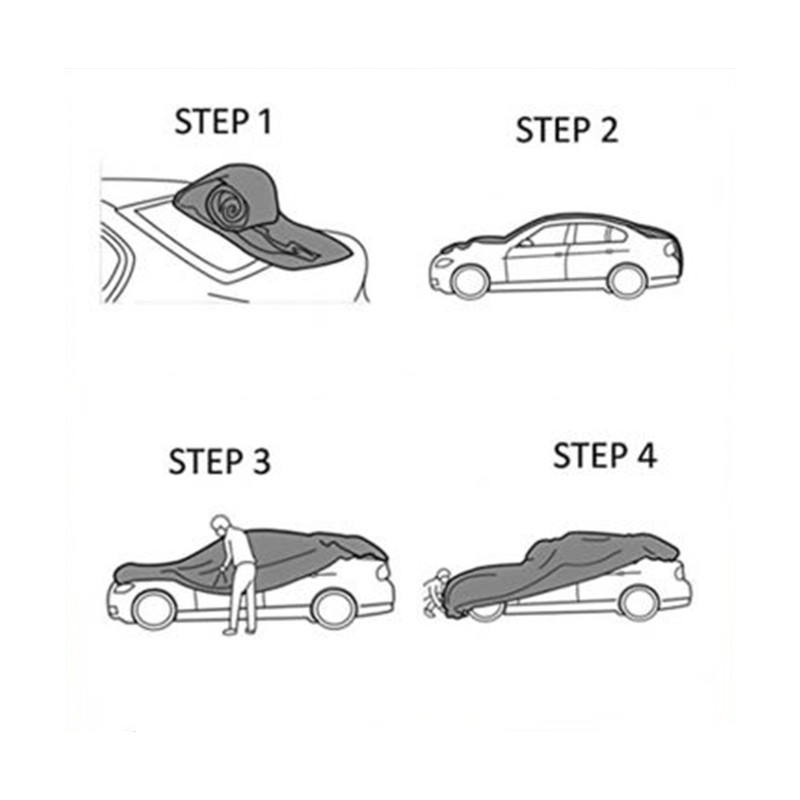 STEP 1

STEP 2

STEP 3

STEP 4